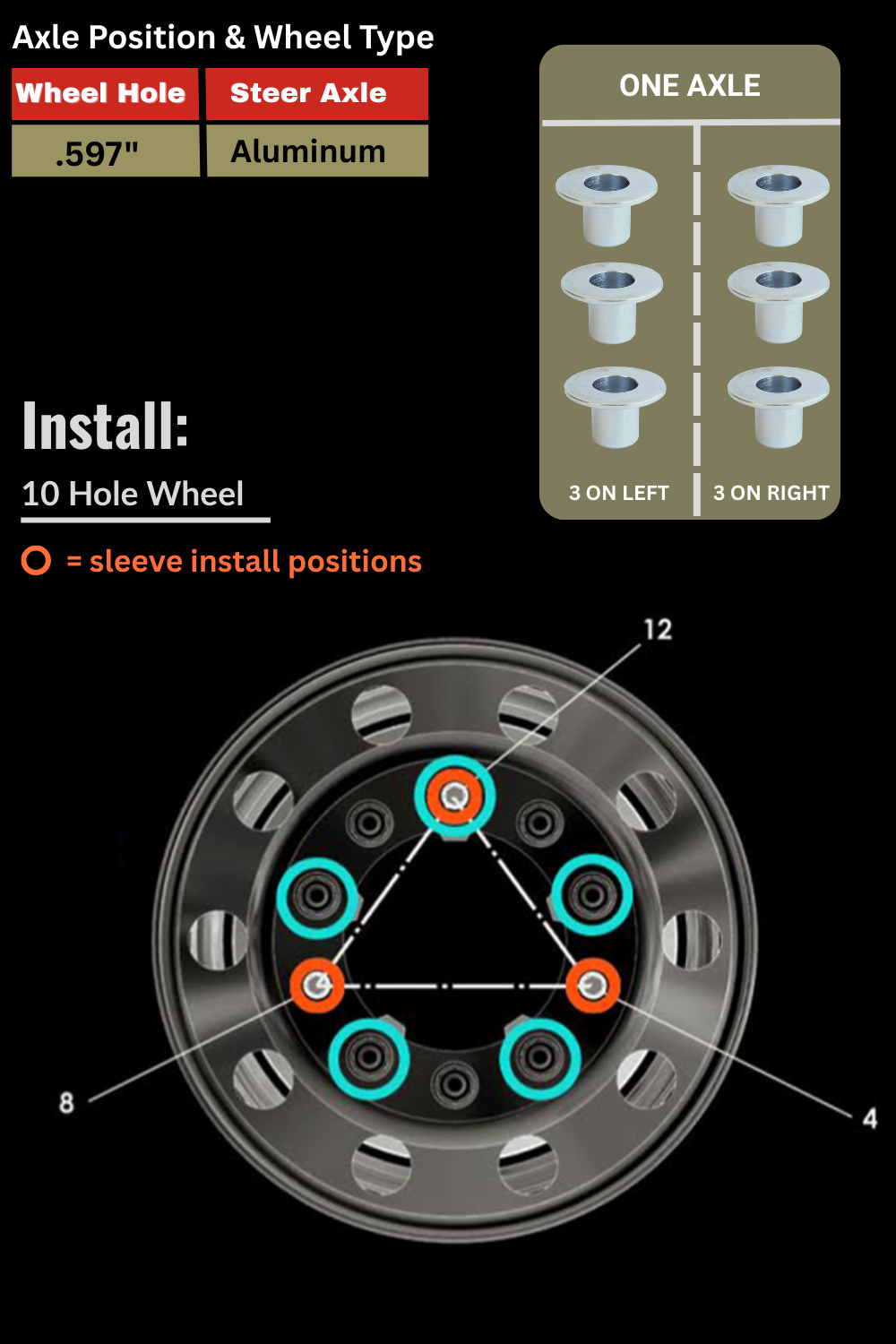 Axle Position & Wheel Type

| Wheel Hole | Steer Axle |
|---|---|
| .597" | Aluminum |

ONE AXLE

3 ON LEFT

3 ON RIGHT

Install:

10 Hole Wheel

= sleeve install positions

12

8

4